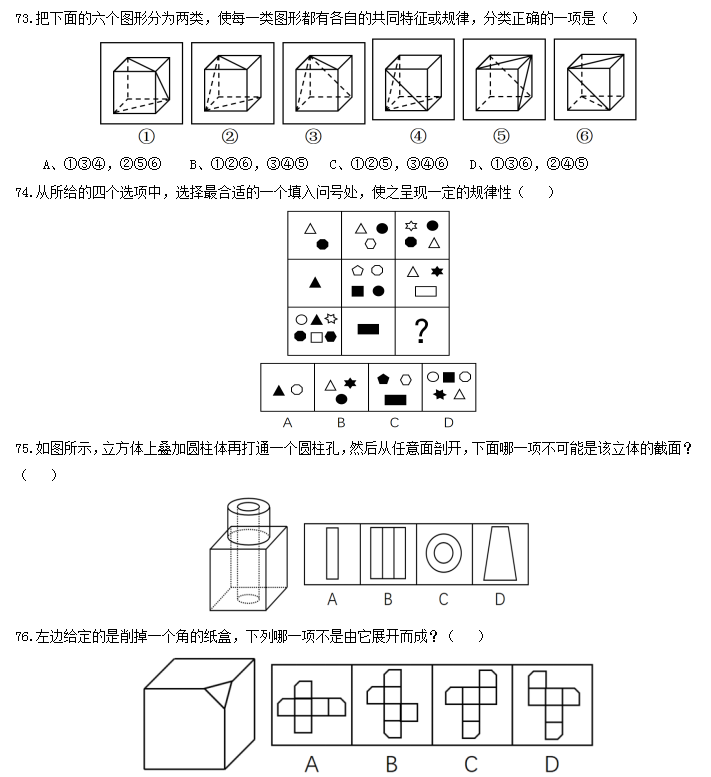 73.把下面的六个图形分为两类，使每一类图形都有各自的共同特征或规律，分类正确的一项是（　）

①　②　③　④　⑤　⑥

A、①③④，②⑤⑥　B、①②⑥，③④⑤　C、①②⑤，③④⑥　D、①③⑥，②④⑤

74.从所给的四个选项中，选择最合适的一个填入问号处，使之呈现一定的规律性（　）

?

A　B　C　D

75.如图所示，立方体上叠加圆柱体再打通一个圆柱孔，然后从任意面剖开，下面哪一项不可能是该立体的截面？（　）

A　B　C　D

76.左边给定的是削掉一个角的纸盒，下列哪一项不是由它展开而成？（　）

A　B　C　D