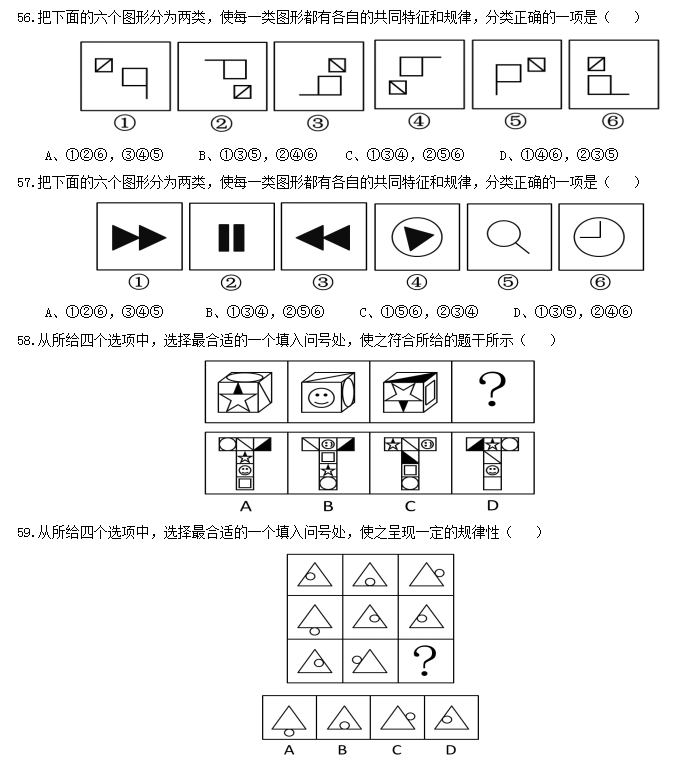 56.把下面的六个图形分为两类，使每一类图形都有各自的共同特征和规律，分类正确的一项是（　）

① ② ③ ④ ⑤ ⑥

A、①②⑥，③④⑤　B、①③⑤，②④⑥　C、①③④，②⑤⑥　D、①④⑥，②③⑤

57.把下面的六个图形分为两类，使每一类图形都有各自的共同特征和规律，分类正确的一项是（　）

① ② ③ ④ ⑤ ⑥

A、①②⑥，③④⑤　B、①③④，②⑤⑥　C、①⑤⑥，②③④　D、①③⑤，②④⑥

58.从所给四个选项中，选择最合适的一个填入问号处，使之符合所给的题干所示（　）

?

A B C D

59.从所给四个选项中，选择最合适的一个填入问号处，使之呈现一定的规律性（　）

?

A B C D