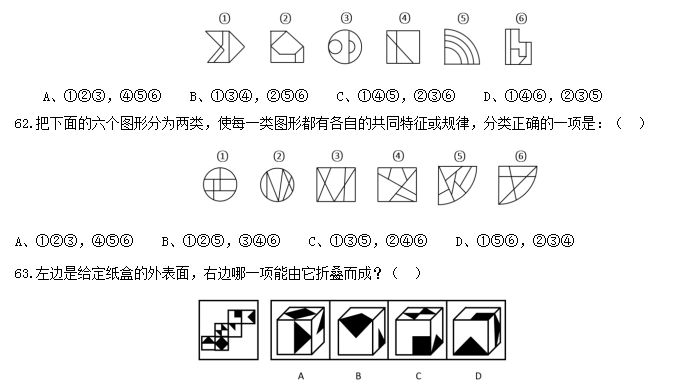 ①　②　③　④　⑤　⑥

A、①②③，④⑤⑥　　B、①③④，②⑤⑥　　C、①④⑤，②③⑥　　D、①④⑥，②③⑤

62.把下面的六个图形分为两类，使每一类图形都有各自的共同特征或规律，分类正确的一项是：（　）

①　②　③　④　⑤　⑥

A、①②③，④⑤⑥　　B、①②⑤，③④⑥　　C、①③⑤，②④⑥　　D、①⑤⑥，②③④

63.左边是给定纸盒的外表面，右边哪一项能由它折叠而成？（　）

A　B　C　D